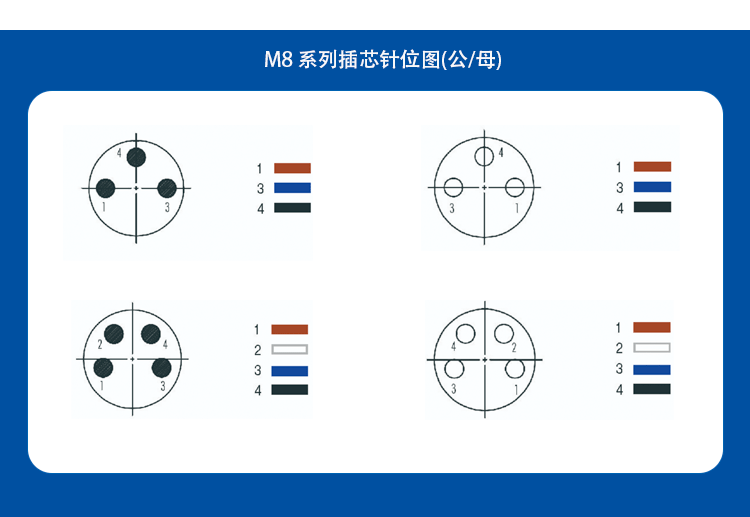 M8 系列插芯针位图(公/母)

4
1
3

1
3
4

4
3
1

1
3
4

2
4
1
3

1
2
3
4

4
2
3
1

1
2
3
4